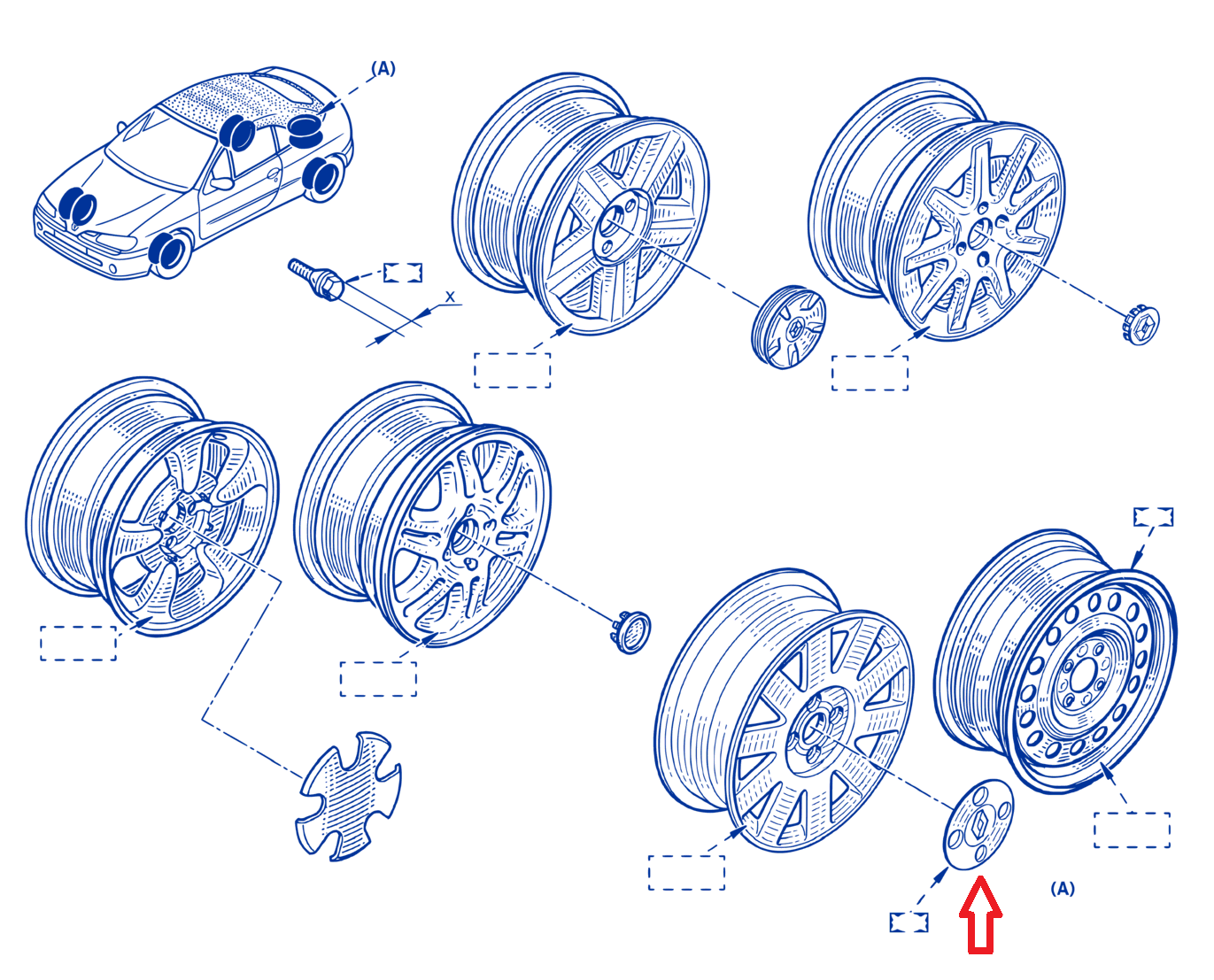 (A)

X

(A)